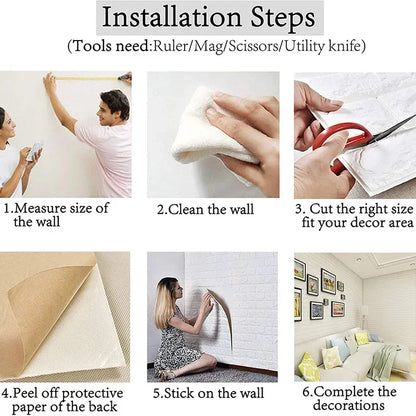 Installation Steps
(Tools need:Ruler/Mag/Scissors/Utility knife)

1.Measure size of the wall

2.Clean the wall

3. Cut the right size fit your decor area

4.Peel off protective paper of the back

5.Stick on the wall

6.Complete the decorations