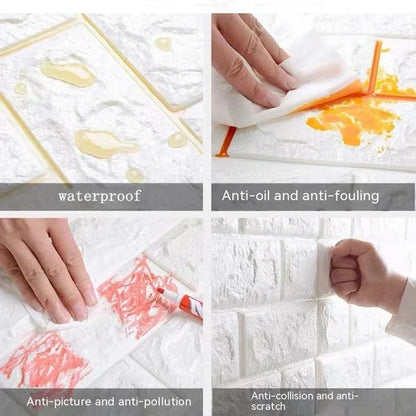 waterproof

Anti-oil and anti-fouling

Anti-picture and anti-pollution

Anti-collision and anti-scratch